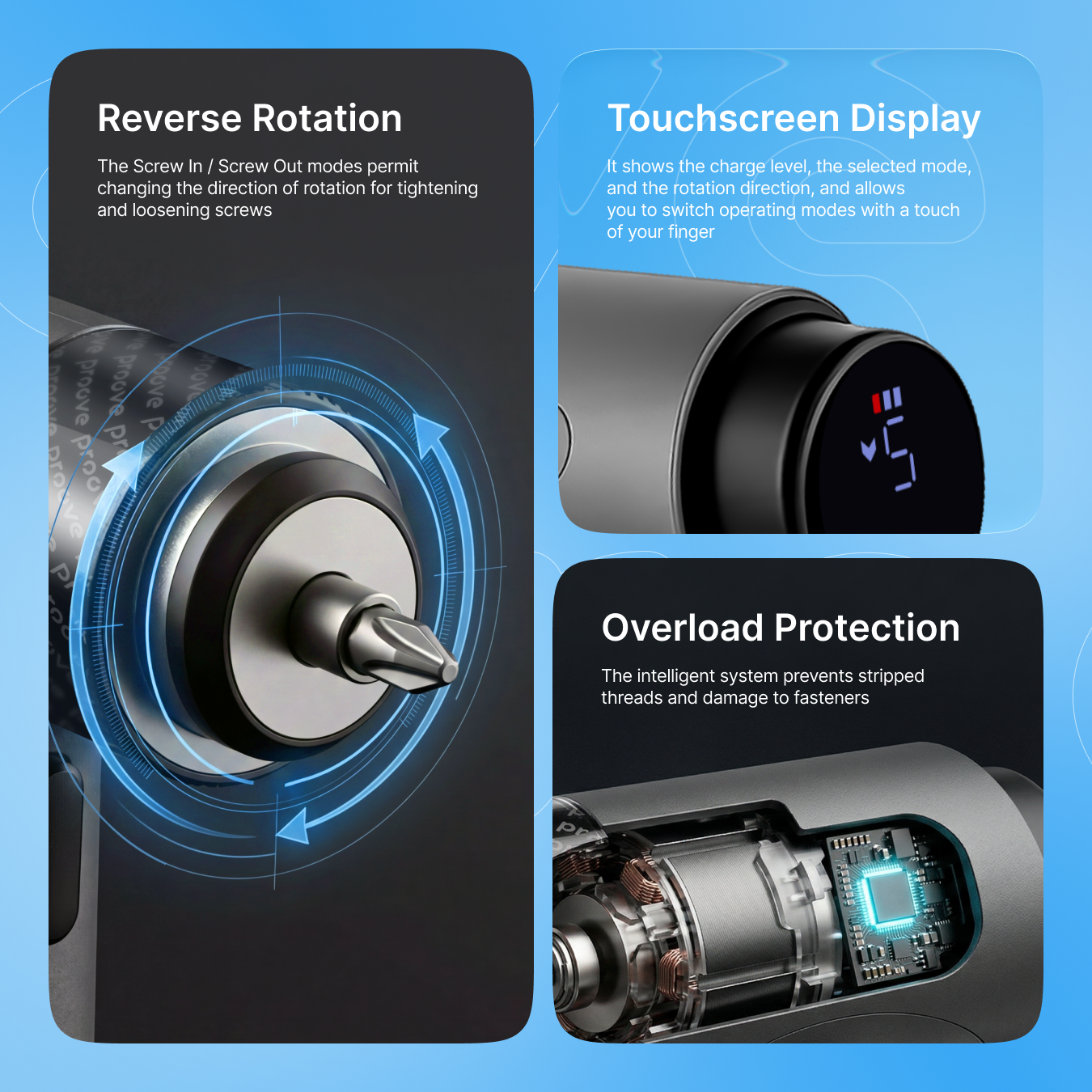 Reverse Rotation

The Screw In / Screw Out modes permit changing the direction of rotation for tightening and loosening screws

Touchscreen Display

It shows the charge level, the selected mode, and the rotation direction, and allows you to switch operating modes with a touch of your finger

5

Overload Protection

The intelligent system prevents stripped threads and damage to fasteners